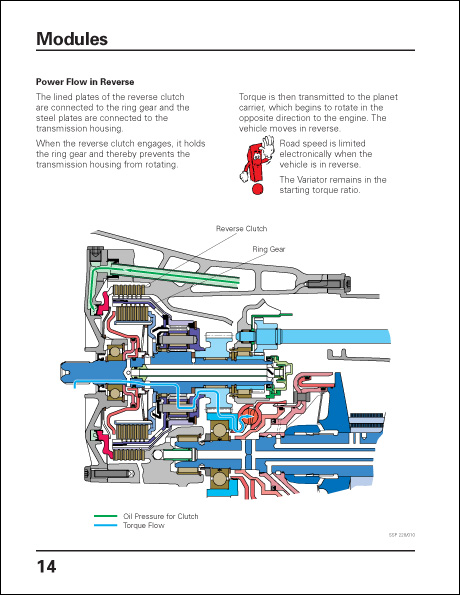 Modules

Power Flow in Reverse

The lined plates of the reverse clutch are connected to the ring gear and the steel plates are connected to the transmission housing.

When the reverse clutch engages, it holds the ring gear and thereby prevents the transmission housing from rotating.

Torque is then transmitted to the planet carrier, which begins to rotate in the opposite direction to the engine. The vehicle moves in reverse.

Road speed is limited electronically when the vehicle is in reverse.

The Variator remains in the starting torque ratio.

Reverse Clutch

Ring Gear

Oil Pressure for Clutch

Torque Flow

SSP 228/010

14