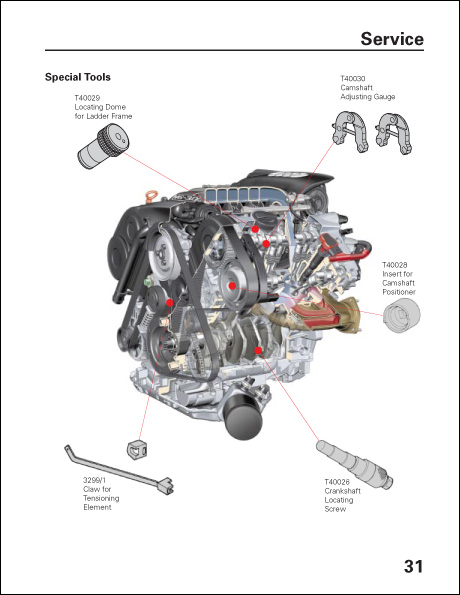 Service

Special Tools

T40029
Locating Dome
for Ladder Frame

T40030
Camshaft
Adjusting Gauge

T40028
Insert for
Camshaft
Positioner

3299/1
Claw for
Tensioning
Element

T40026
Crankshaft
Locating
Screw

31